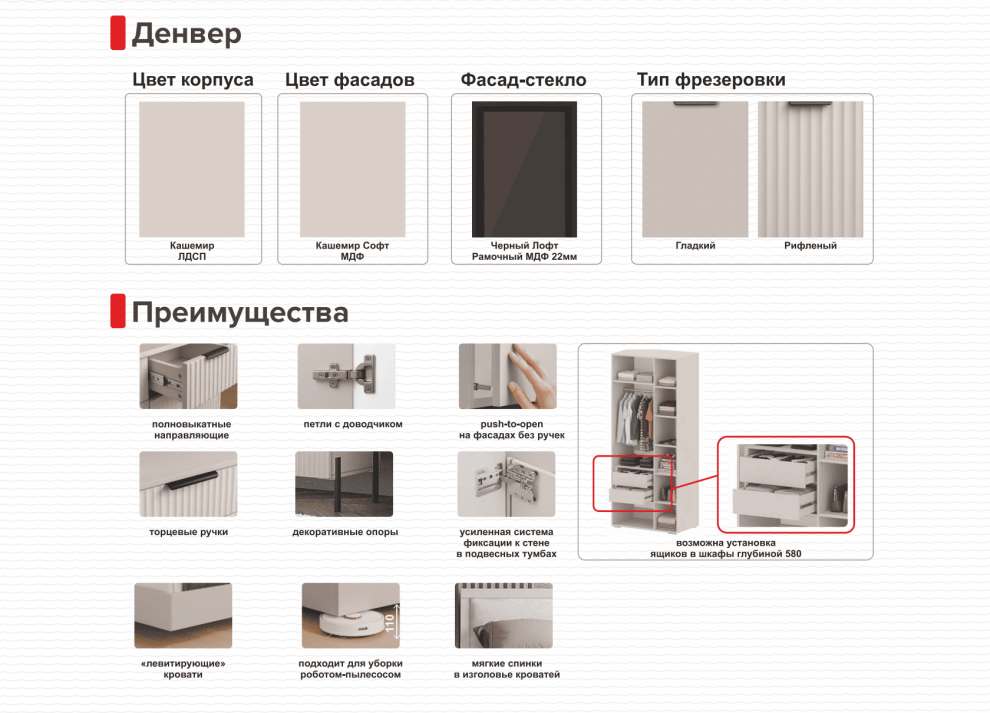 Денвер

Цвет корпуса

Кашемир
ЛДСП

Цвет фасадов

Кашемир Софт
МДФ

Фасад-стекло

Черный Лофт
Рамочный МДФ 22мм

Тип фрезеровки

Гладкий

Рифленый

Преимущества

полновыкатные направляющие

петли с доводчиком

push-to-open на фасадах без ручек

торцевые ручки

декоративные опоры

усиленная система фиксации к стене в подвесных тумбах

возможна установка ящиков в шкафы глубиной 580

«левитирующие» кровати

110

подходит для уборки роботом-пылесосом

мягкие спинки в изголовье кроватей